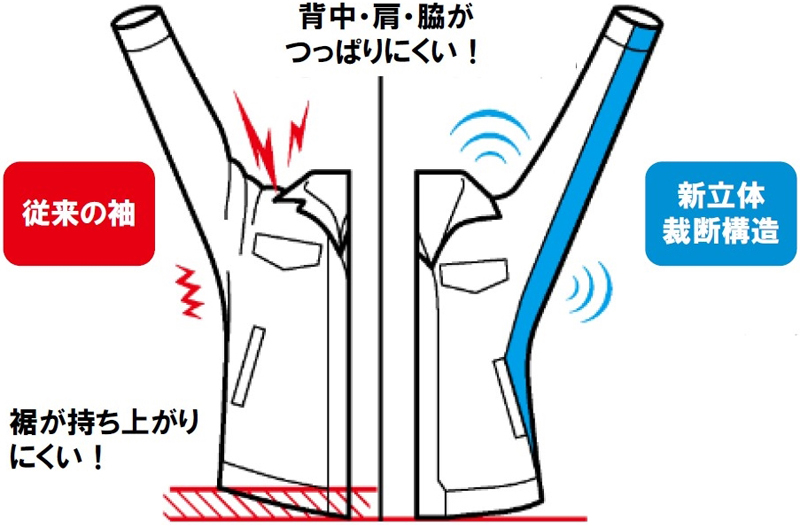 背中・肩・脇が
つっぱりにくい！

従来の袖

新立体
裁断構造

裾が持ち上がり
にくい！